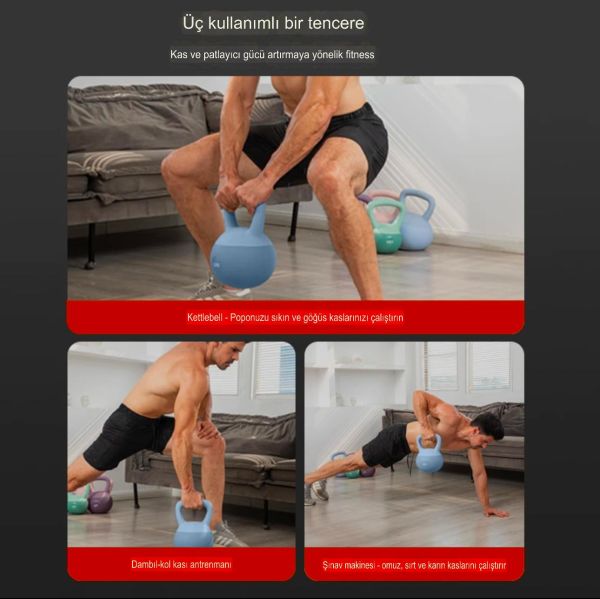 Üç kullanımlı bir tencere

Kas ve patlayıcı gücü artırmaya yönelik fitness

Kettlebell - Poponuzu sıkın ve göğüs kaslarınızı çalıştırın

Dambıl-kol kası antrenmanı

Şınav makinesi - omuz, sırt ve karın kaslarını çalıştırır