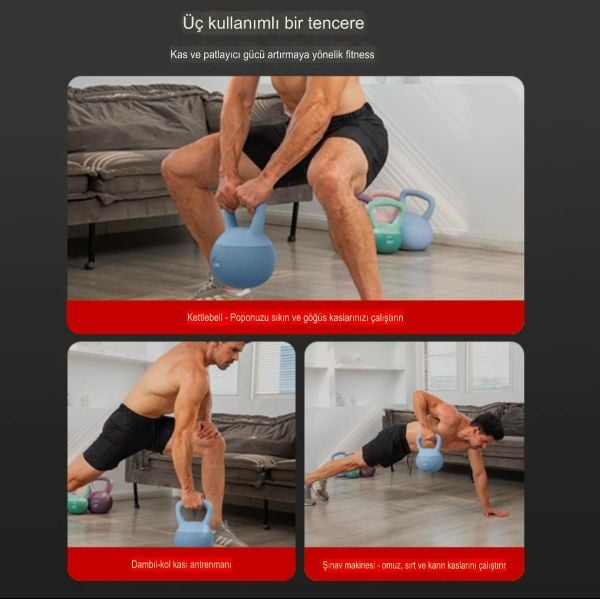 Üç kullanımlı bir tencere

Kas ve patlayıcı gücü artırmaya yönelik fitness

Kettlebell - Poponuzu sıkın ve göğüs kaslarınızı çalıştırın

Dambıl-kol kası antrenmanı

Şınav makinesi - omuz, sırt ve karın kaslarını çalıştırır